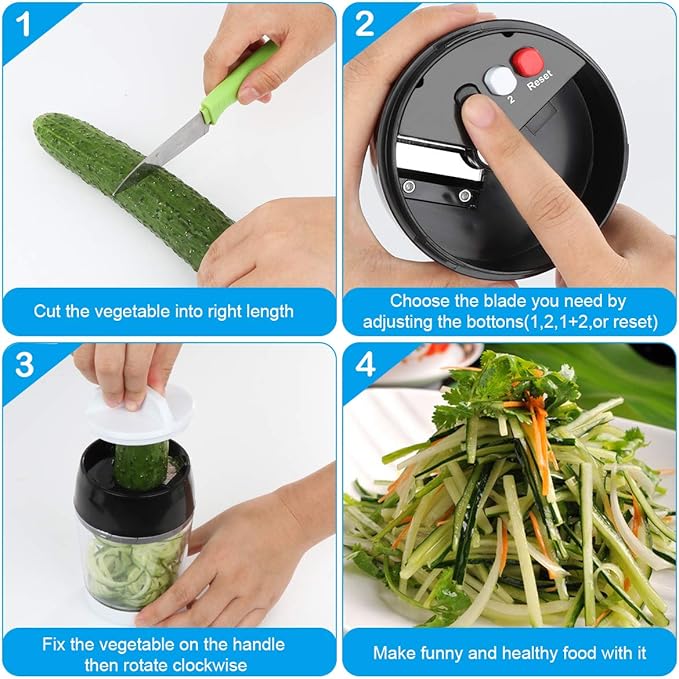 1

Cut the vegetable into right length

2

2 Reset

Choose the blade you need by adjusting the bottons(1,2,1+2,or reset)

3

Fix the vegetable on the handle then rotate clockwise

4

Make funny and healthy food with it